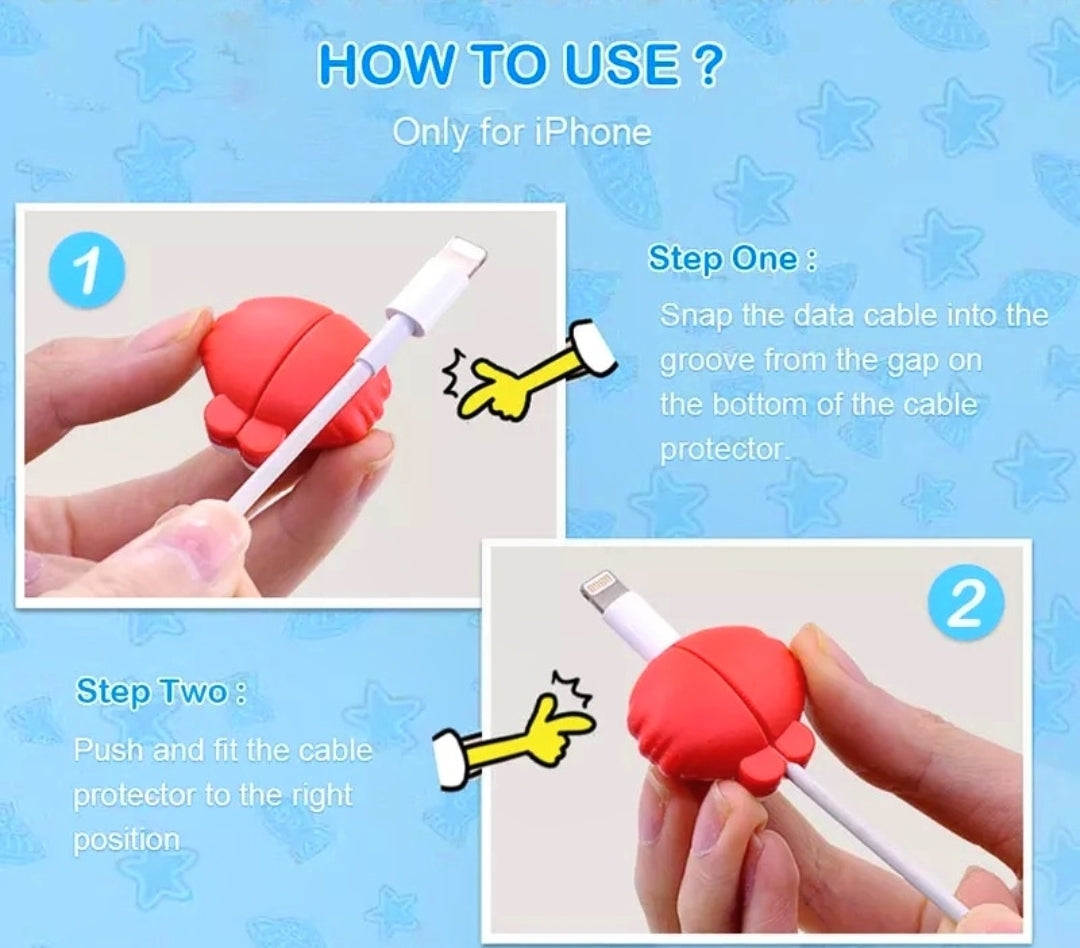 HOW TO USE ?
Only for iPhone

1

Step One :
Snap the data cable into the groove from the gap on the bottom of the cable protector.

2

Step Two :
Push and fit the cable protector to the right position